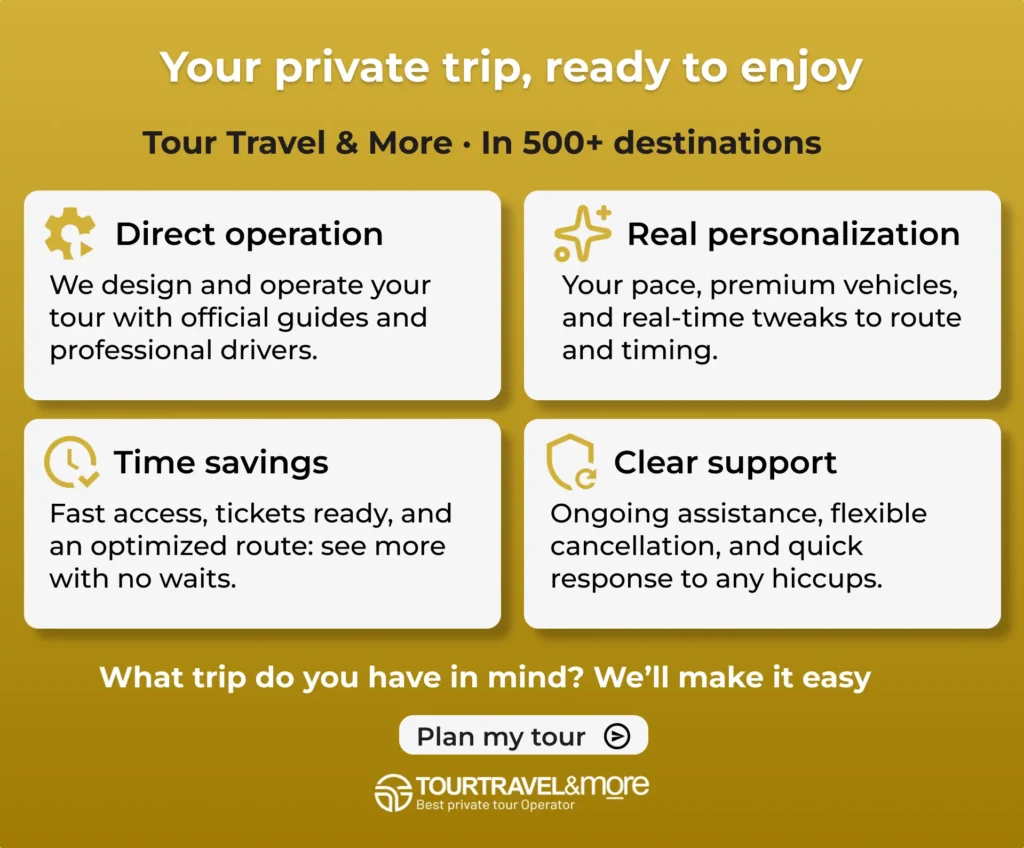 Your private trip, ready to enjoy

Tour Travel & More · In 500+ destinations

Direct operation

We design and operate your tour with official guides and professional drivers.

Real personalization

Your pace, premium vehicles, and real-time tweaks to route and timing.

Time savings

Fast access, tickets ready, and an optimized route: see more with no waits.

Clear support

Ongoing assistance, flexible cancellation, and quick response to any hiccups.

What trip do you have in mind? We'll make it easy

Plan my tour

TOURTRAVEL&more
Best private tour Operator